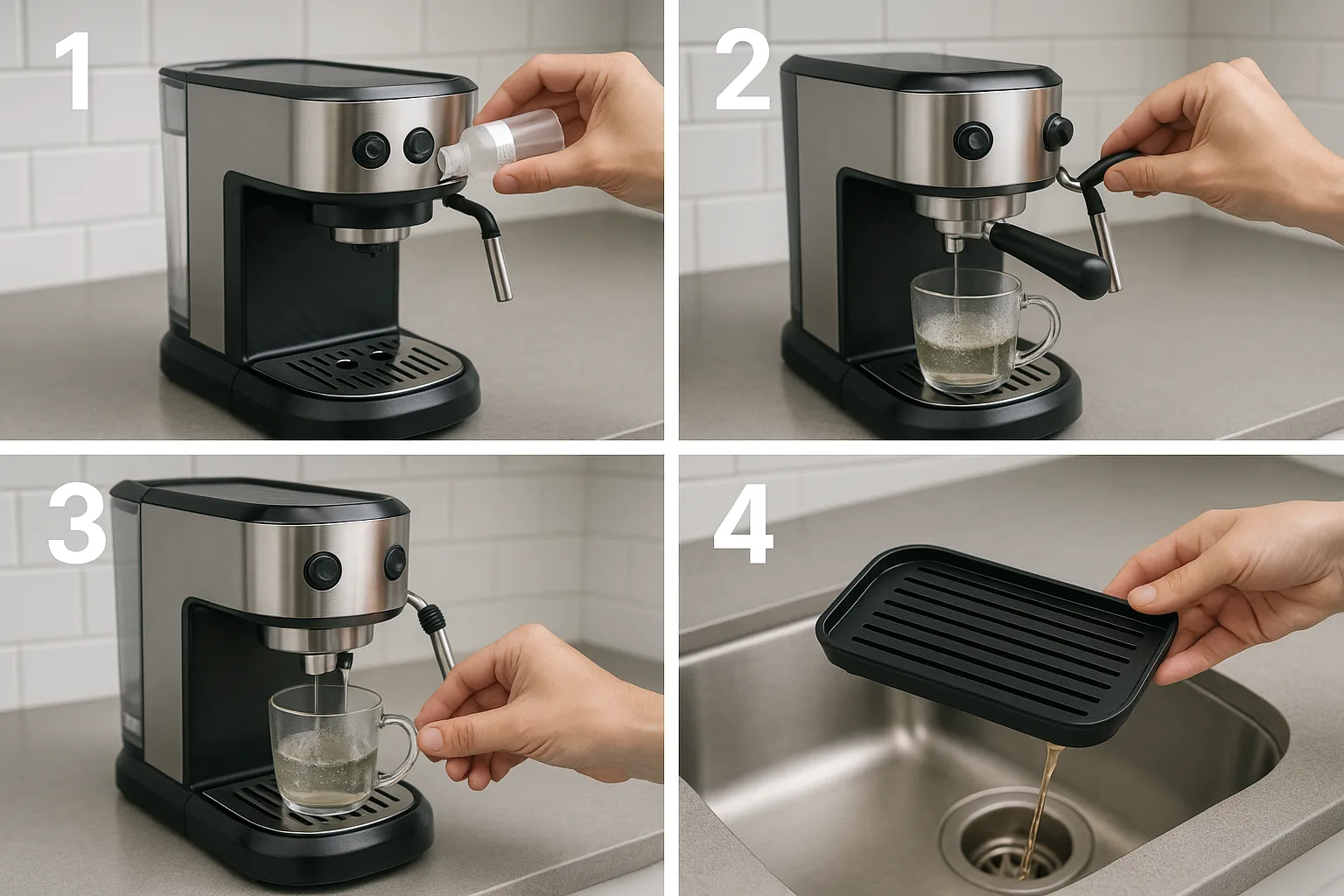 1

2

3

4